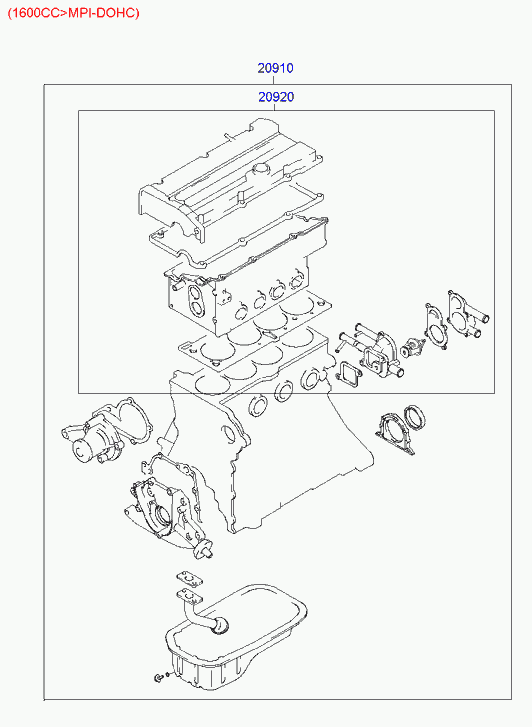 (1600CC>MPI-DOHC)

20910

20920