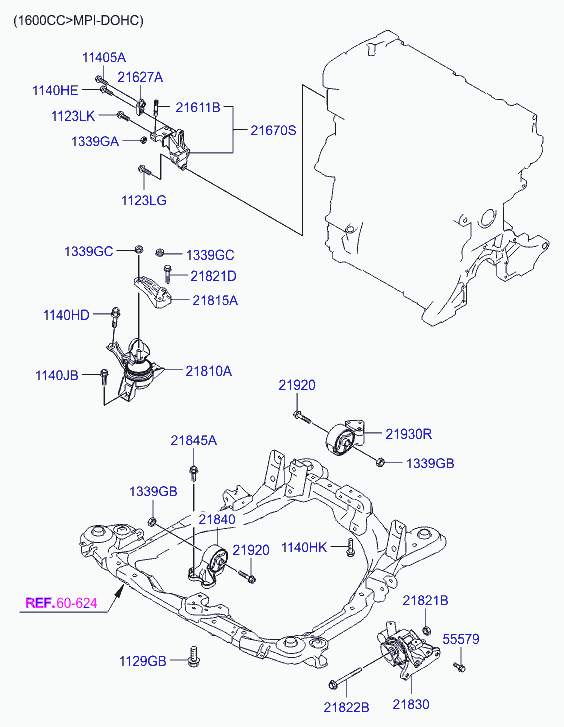 (1600CC>MPI-DOHC)

11405A
21627A
1140HE
21611B
1123LK
21670S
1339GA
1123LG

1339GC
1339GC
21821D
21815A
1140HD
1140JB
21810A

21920
21930R
1339GB
21845A
1339GB
21840
21920
1140HK
REF.60-624
21821B
55579
1129GB
21822B
21830