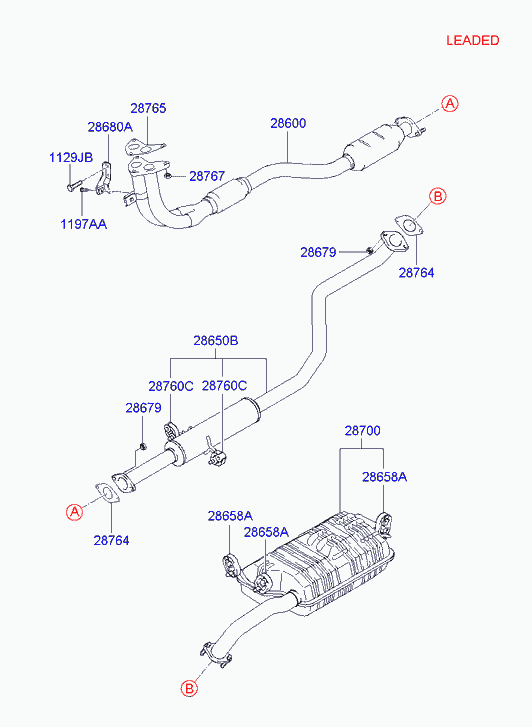 LEADED

A

28765

28680A

28600

1129JB

28767

1197AA

B

28679

28764

28650B

28760C

28760C

28679

28700

28658A

A

28764

28658A

28658A

B