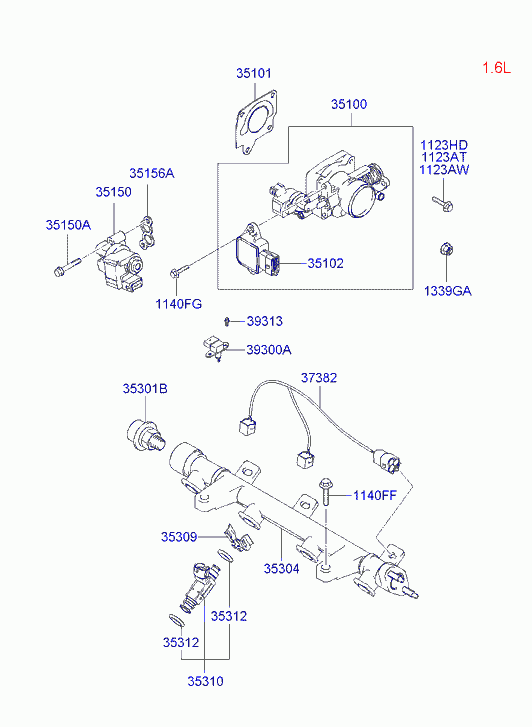 1.6L

35101

35100

1123HD
1123AT
1123AW

35156A

35150

35150A

35102

1140FG

1339GA

39313

39300A

35301B

37382

1140FF

35309

35304

35312

35312

35310