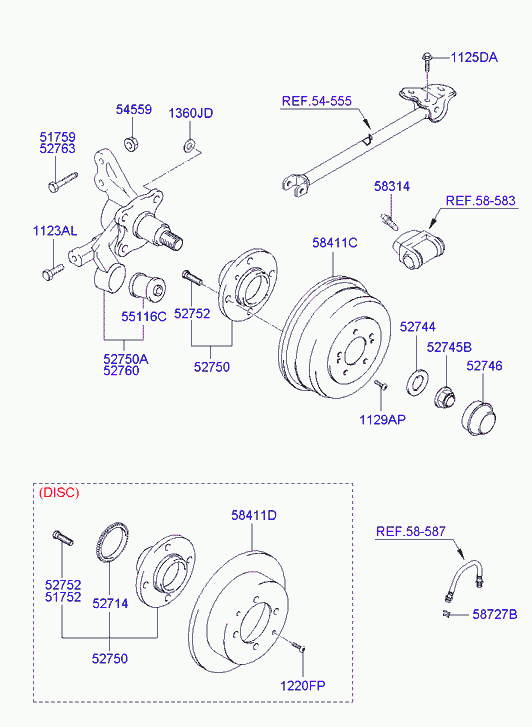 1125DA
REF.54-555
54559
1360JD
51759
52763
58314
REF.58-583
1123AL
58411C
55116C
52752
52744
52745B
52746
52750A
52760
52750
1129AP
(DISC)
58411D
REF.58-587
52752
51752
52714
58727B
52750
1220FP