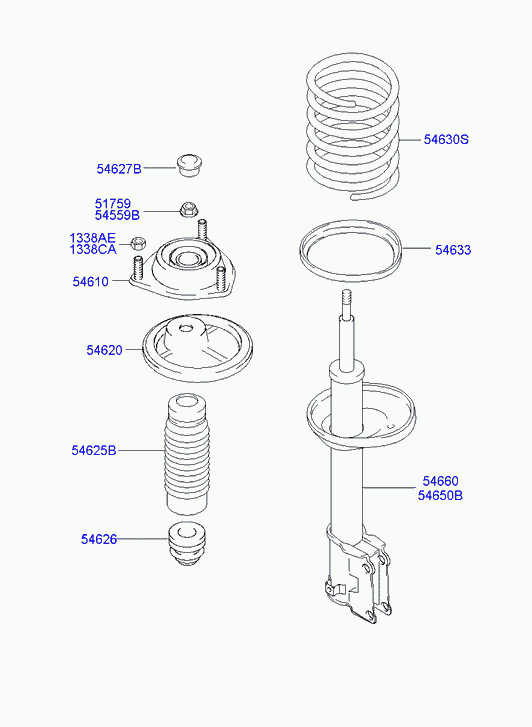 54627B

51759
54559B

1338AE
1338CA

54610

54620

54625B

54626

54630S

54633

54660
54650B