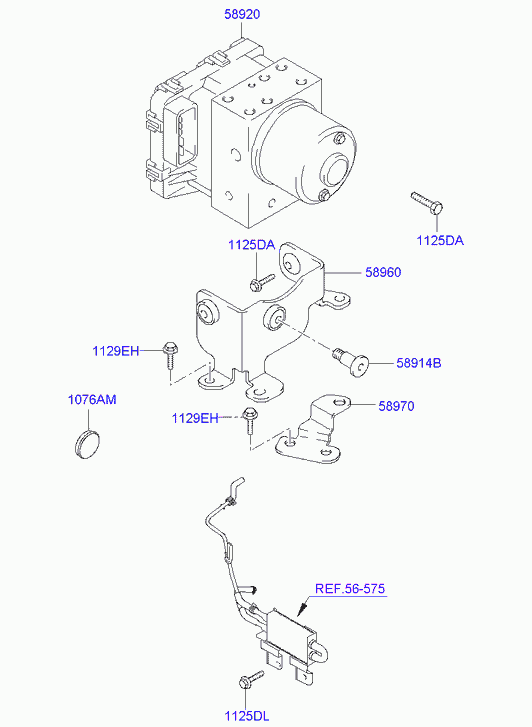 58920

1125DA

1125DA

58960

1129EH

58914B

1076AM

1129EH

58970

REF.56-575

1125DL