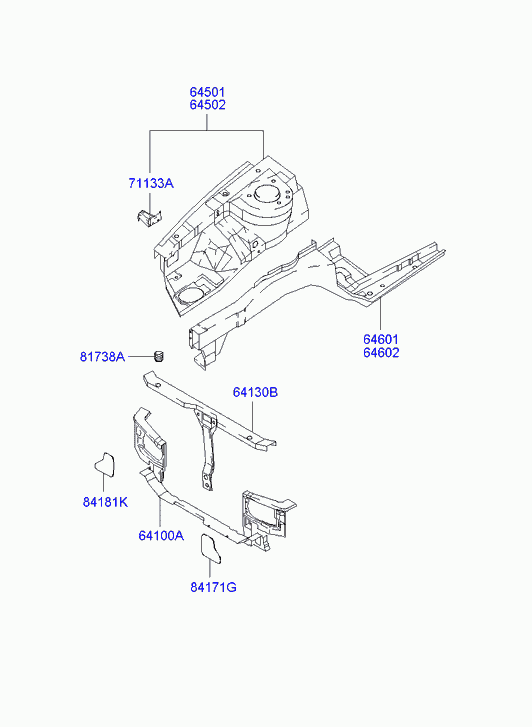 64501
64502

71133A

64601
64602

81738A

64130B

84181K

64100A

84171G