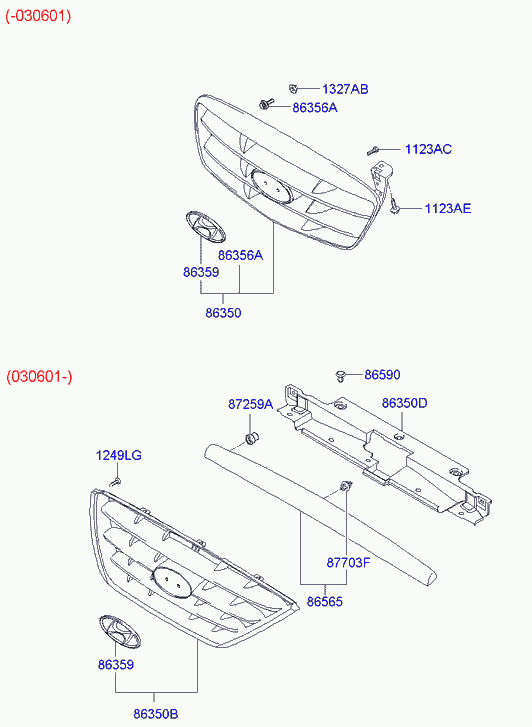 (-030601)

1327AB
86356A
1123AC
1123AE
86356A
86359
86350

(030601-)

86590
87259A
86350D
1249LG
87703F
86565
86359
86350B