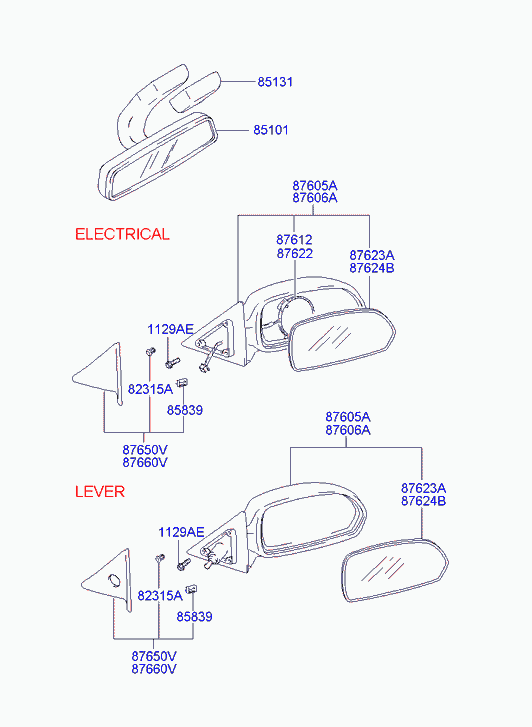 85131
85101
87605A
87606A
ELECTRICAL
87612
87622
87623A
87624B
1129AE
82315A
85839
87650V
87660V
87605A
87606A
LEVER
87623A
87624B
1129AE
82315A
85839
87650V
87660V