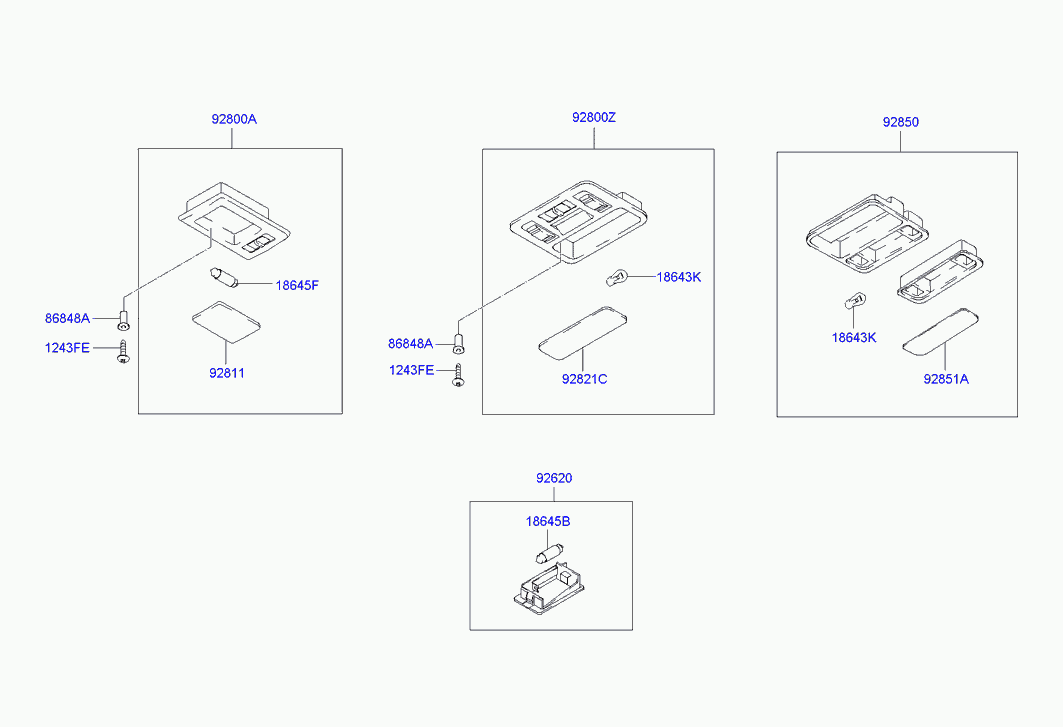 92800A

18645F

86848A

1243FE

92811

92800Z

18643K

86848A

1243FE

92821C

92850

18643K

92851A

92620

18645B