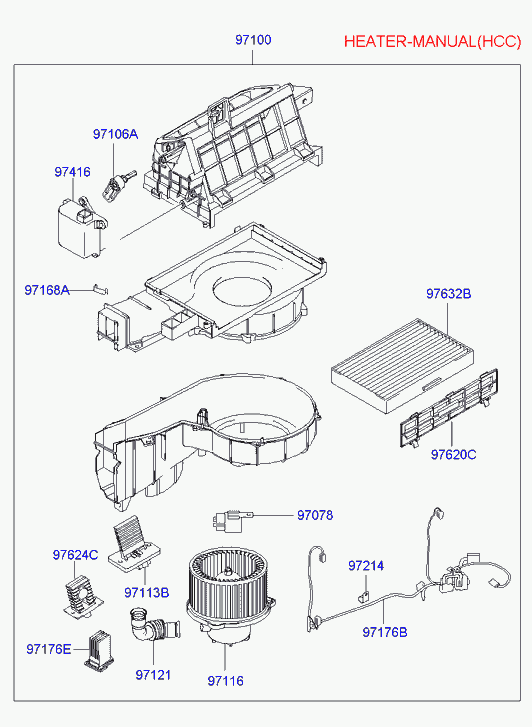 97100
HEATER-MANUAL(HCC)

97106A
97416
97168A
97632B
97620C
97078
97624C
97113B
97214
97176B
97176E
97121
97116