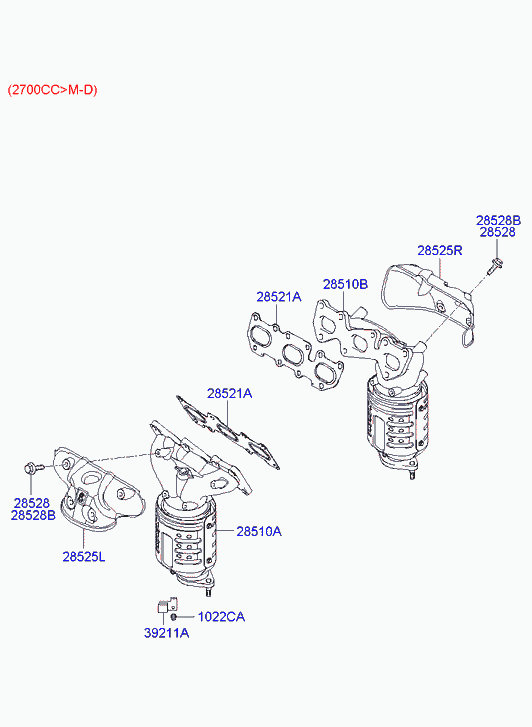 (2700CC>M-D)

28528B
28528
28525R
28510B
28521A
28521A
28528
28528B
28525L
28510A
1022CA
39211A