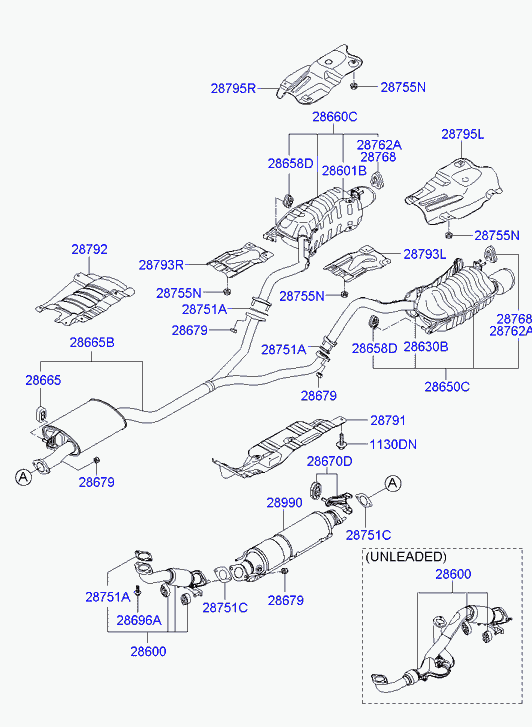 28795R
28755N
28660C
28762A
28768
28658D
28601B
28795L
28755N
28792
28793R
28793L
28755N
28755N
28751A
28679
28768
28762A
28665B
28751A
28658D
28630B
28665
28679
28650C
28791
1130DN
A
28679
28670D
A
28990
28751C
(UNLEADED)
28600
28751A
28751C
28679
28696A
28600