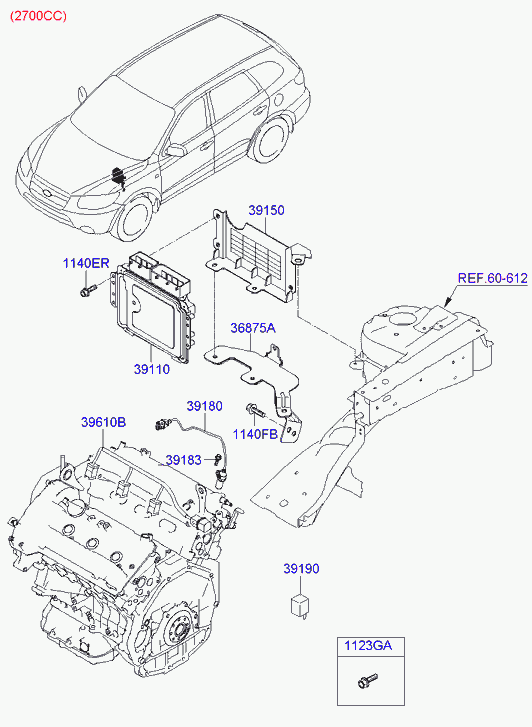 (2700CC)

39150

1140ER

REF.60-612

36875A

39110

39180

39610B

1140FB

39183

39190

1123GA