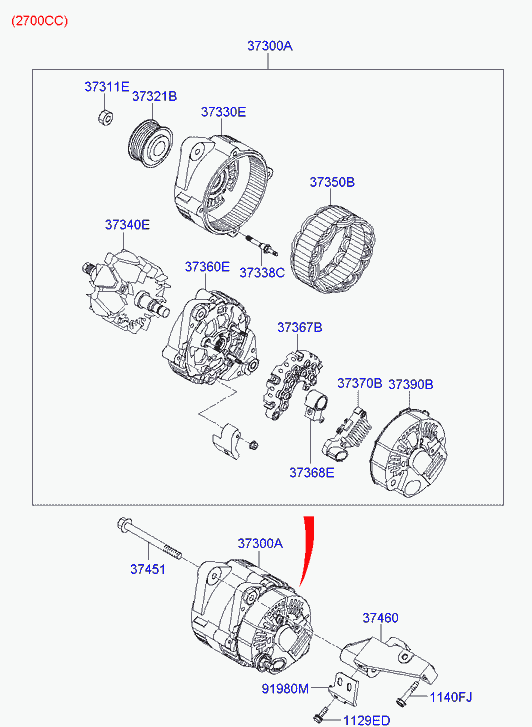 (2700CC)

37300A

37311E
37321B
37330E
37350B
37340E
37338C
37360E
37367B
37370B
37390B
37368E

37451
37300A
37460
91980M
1140FJ
1129ED