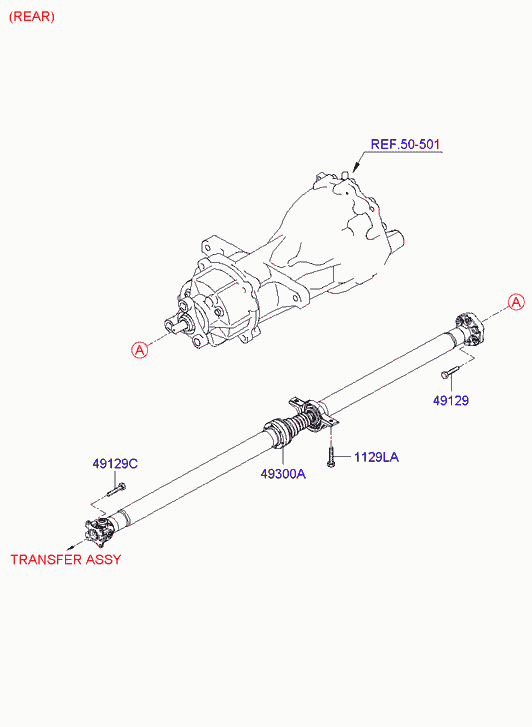 (REAR)

REF.50-501

A

A

49129

1129LA

49300A

49129C

TRANSFER ASSY