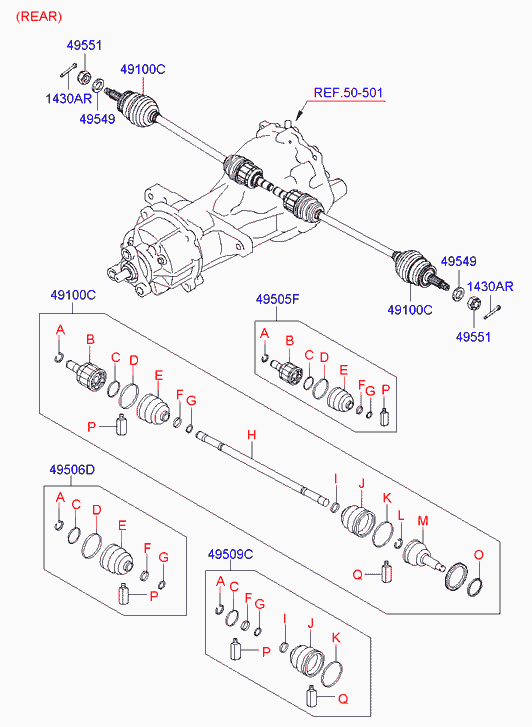 (REAR)

49551
49100C
1430AR
49549
REF.50-501

49549
1430AR
49100C
49551

49100C
A
B
C
D
E
F
G
P
H
I
J
K
L
M
Q
O

49505F
A
B
C
D
E
F
G
P

49506D
A
C
D
E
F
G
P

49509C
A
C
F
G
P
I
J
K
Q