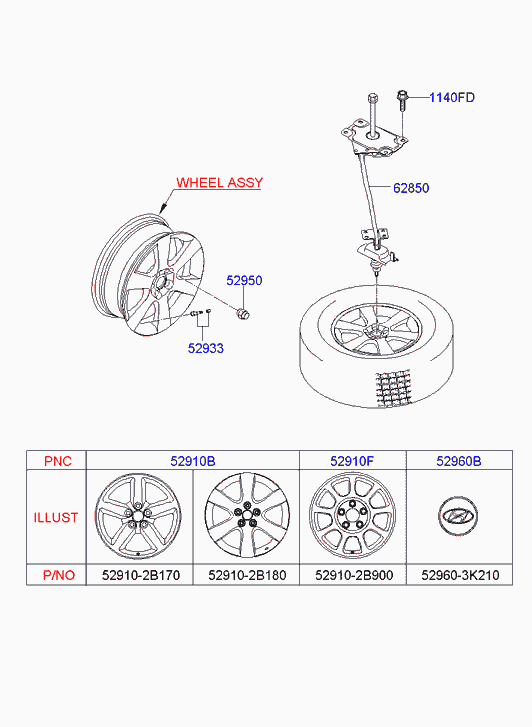 1140FD

WHEEL ASSY

62850

52950

52933

| PNC | 52910B | | 52910F | 52960B |
|---|---|---|---|---|
| ILLUST | | | | |
| P/NO | 52910-2B170 | 52910-2B180 | 52910-2B900 | 52960-3K210 |