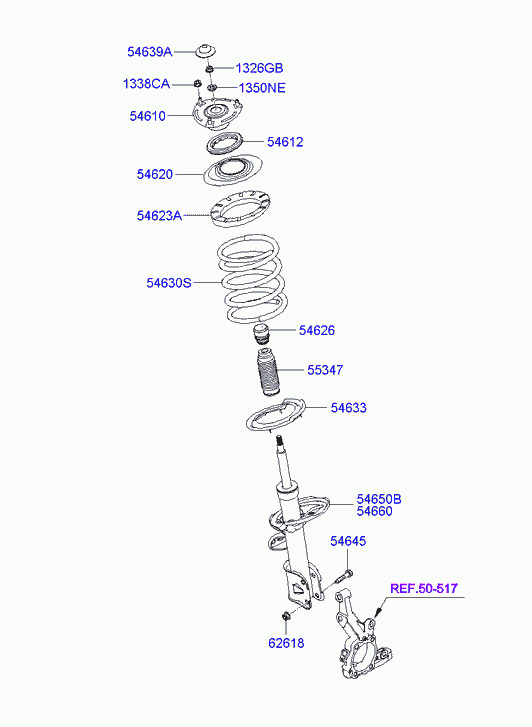 54639A
1326GB
1338CA
1350NE
54610
54612
54620
54623A
54630S
54626
55347
54633
54650B
54660
54645
REF.50-517
62618