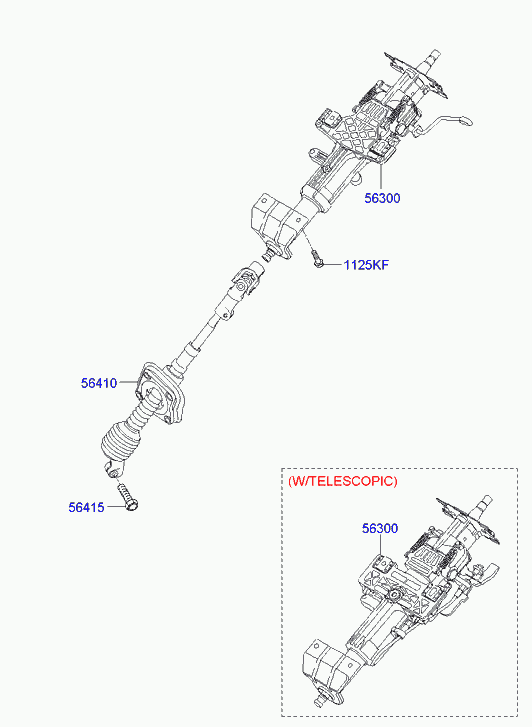 56300

1125KF

56410

56415

(W/TELESCOPIC)

56300