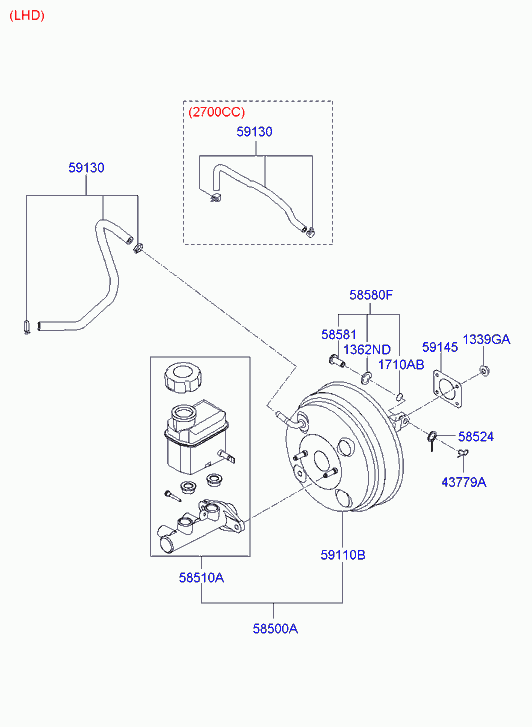 (LHD)

(2700CC)
59130

59130

58580F
58581
1362ND
1710AB
59145
1339GA
58524
43779A

59110B
58510A
58500A