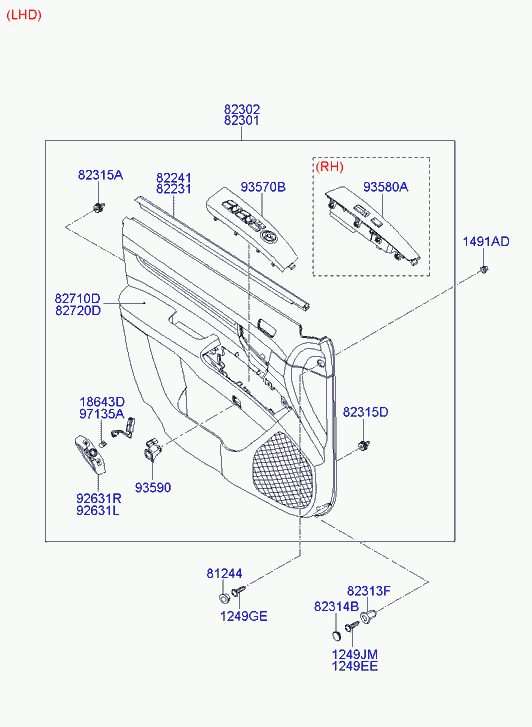 (LHD)

82302
82301

82315A

82241
82231

93570B

(RH)

93580A

1491AD

82710D
82720D

18643D
97135A

82315D

93590

92631R
92631L

81244

1249GE

82313F

82314B

1249JM
1249EE