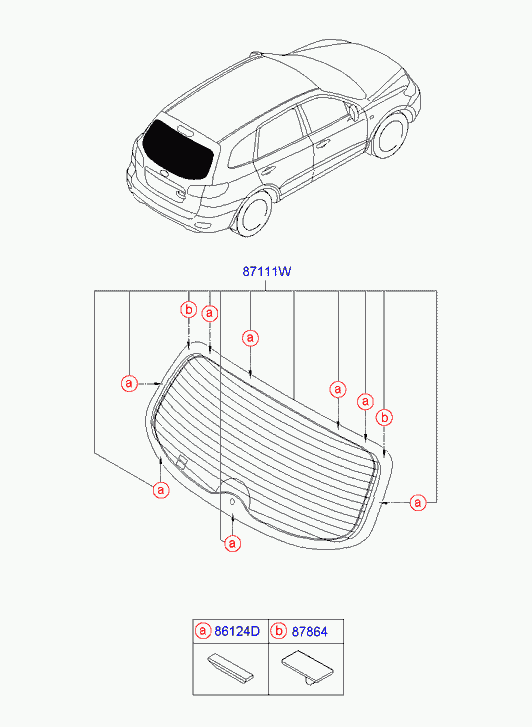 87111W

b
a
a
a
a
a
b
a
a
a

| a 86124D | b 87864 |
|---|---|
| | |