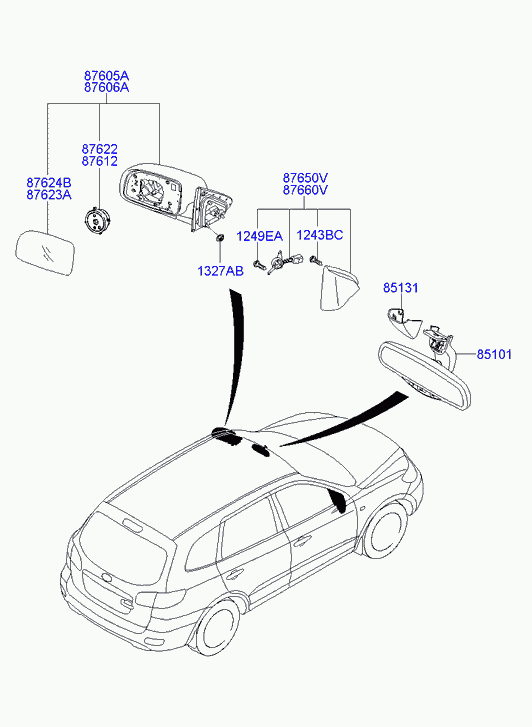 87605A
87606A

87622
87612

87624B
87623A

1327AB

87650V
87660V

1249EA

1243BC

85131

85101