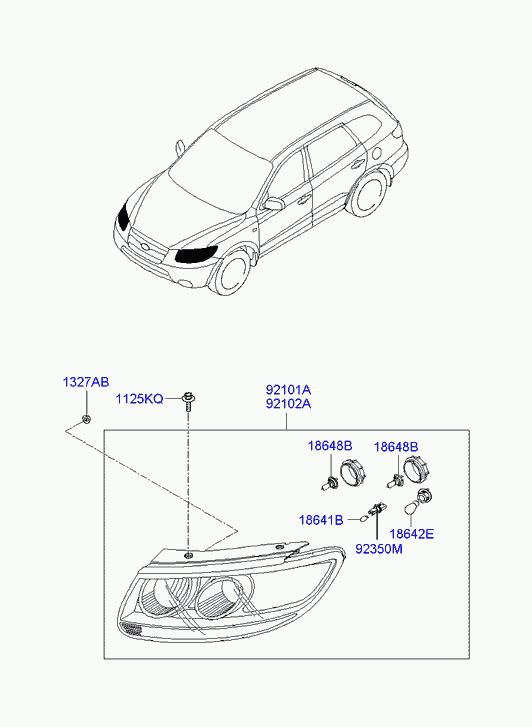 1327AB
1125KQ
92101A
92102A
18648B
18648B
18641B
18642E
92350M