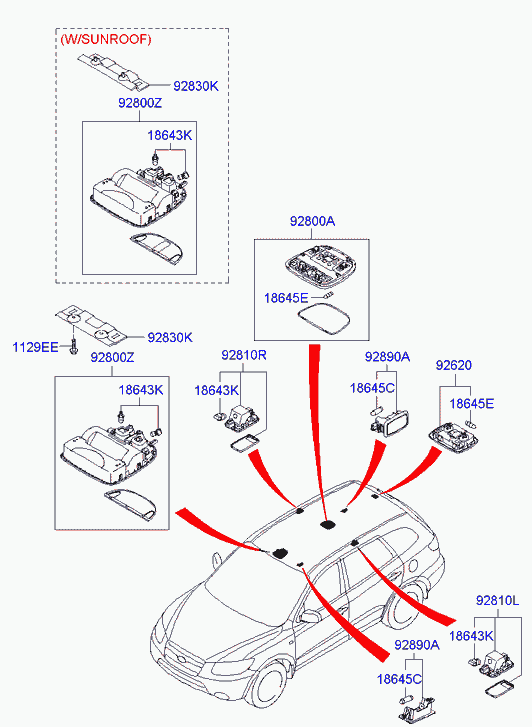 (W/SUNROOF)
92830K
92800Z
18643K
92800A
18645E
1129EE
92830K
92800Z
18643K
92810R
18643K
92890A
18645C
92620
18645E
92810L
18643K
92890A
18645C