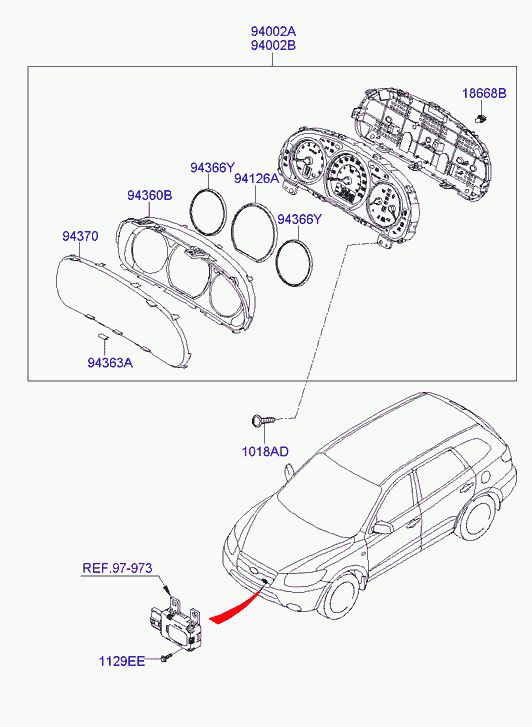 94002A
94002B

18668B

94366Y

94126A

94360B

94366Y

94370

94363A

1018AD

REF.97-973

1129EE