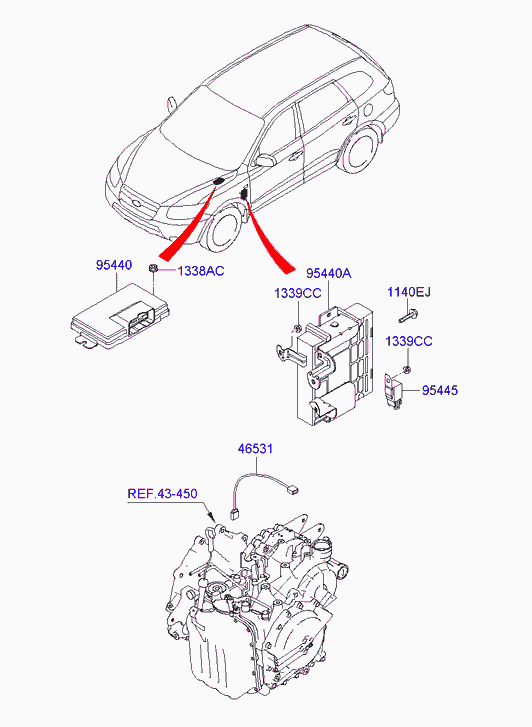 95440
1338AC
95440A
1339CC
1140EJ
1339CC
95445
46531
REF.43-450