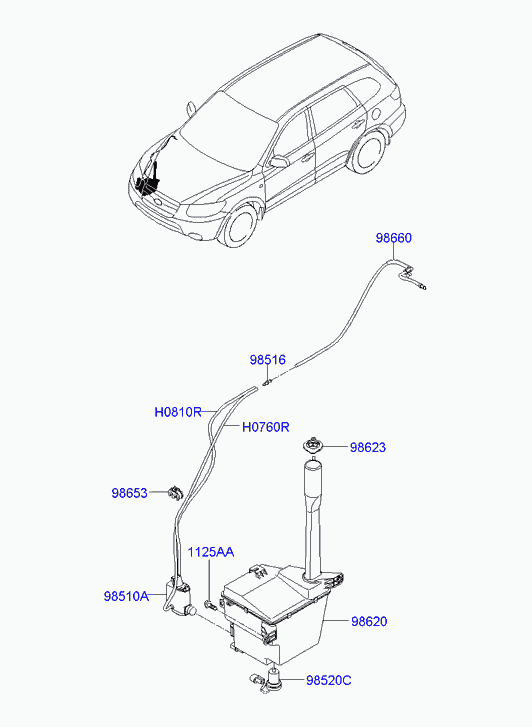 98660

98516

H0810R

H0760R

98623

98653

1125AA

98510A

98620

98520C