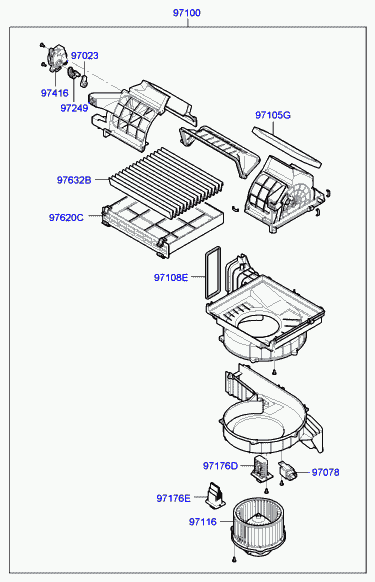 97100

97023

97416

97249

97105G

97632B

97620C

97108E

97176D

97078

97176E

97116