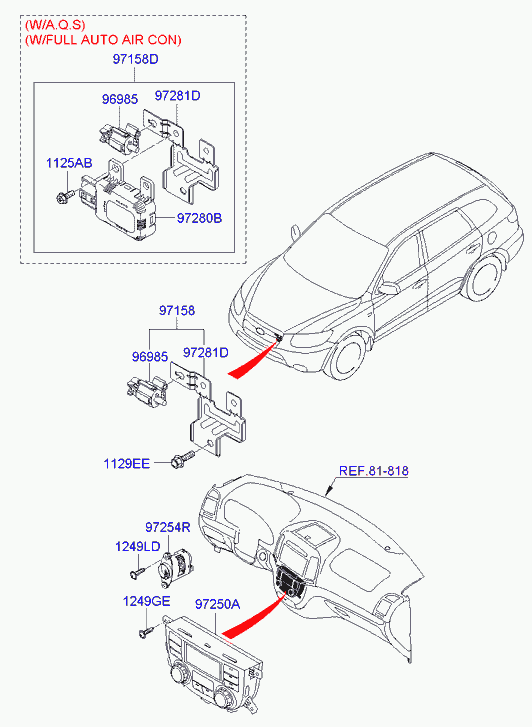 (W/A.Q.S)
(W/FULL AUTO AIR CON)
97158D
96985
97281D
1125AB
97280B
97158
96985
97281D
1129EE
REF.81-818
97254R
1249LD
1249GE
97250A