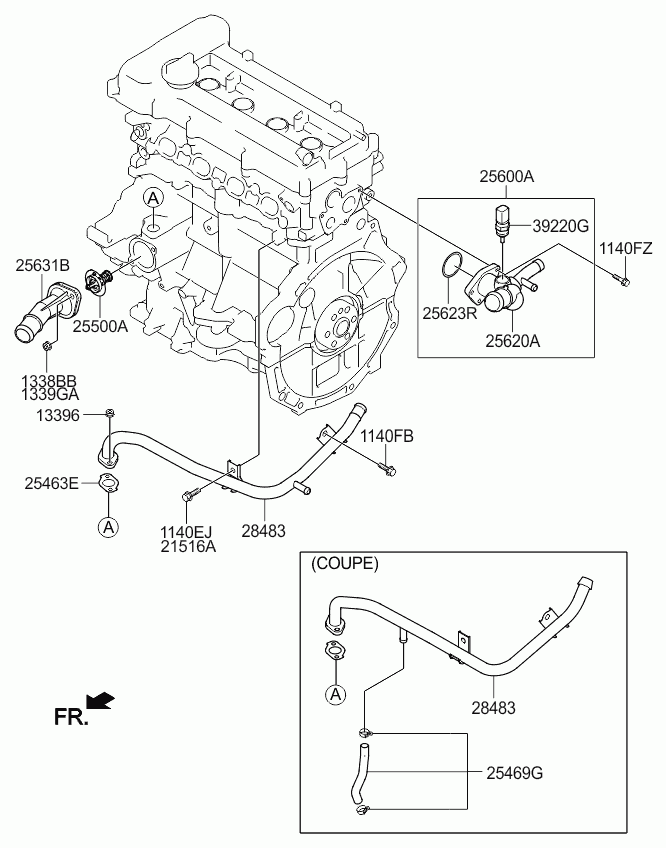 25600A
A
39220G
1140FZ
25631B
25623R
25500A
25620A
1338BB
1339GA
13396
1140FB
25463E
A
1140EJ
21516A
28483
(COUPE)
A
28483
FR.
25469G