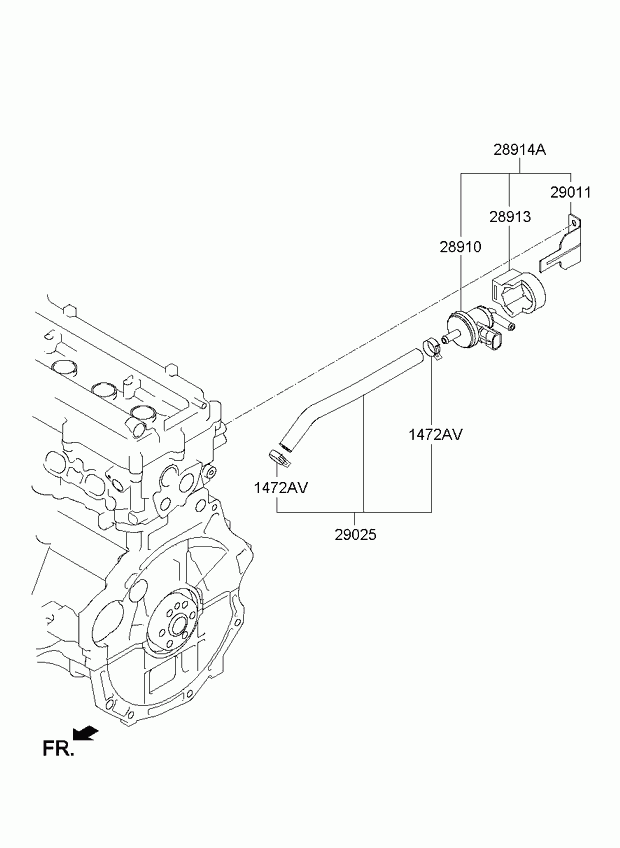 28914A
29011
28913
28910
1472AV
1472AV
29025
FR.