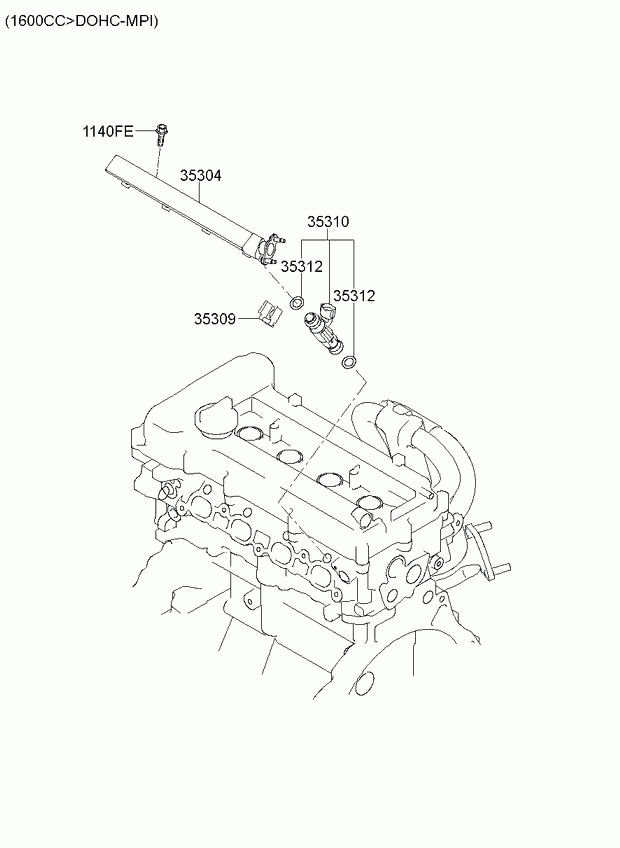 (1600CC>DOHC-MPI)

1140FE
35304
35310
35312
35312
35309