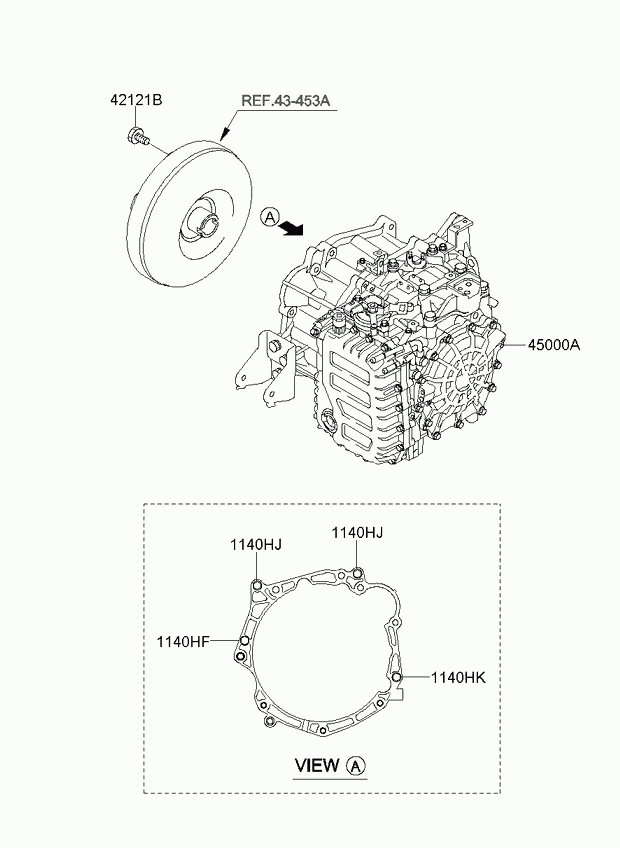 42121B

REF.43-453A

A

45000A

1140HJ

1140HJ

1140HF

1140HK

VIEW A