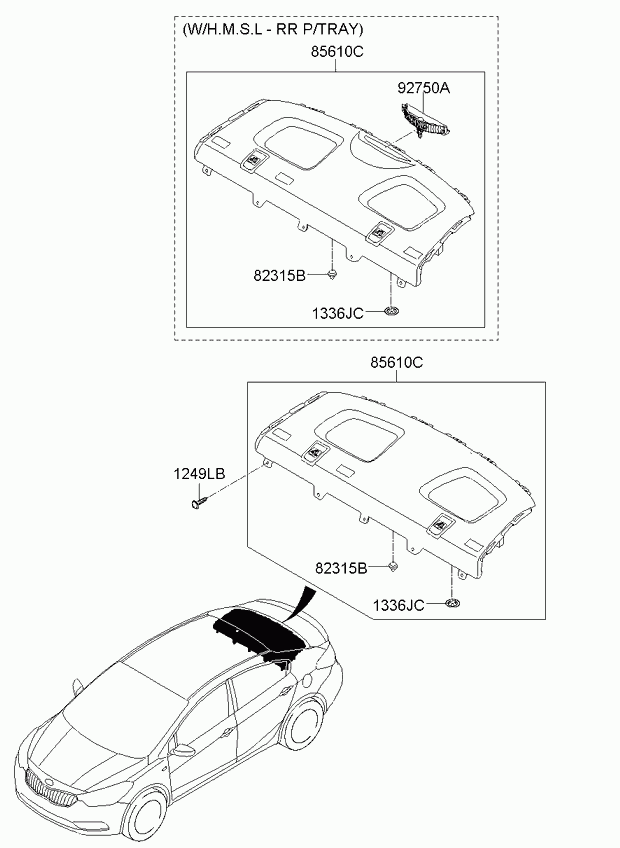 (W/H.M.S.L - RR P/TRAY)
85610C
92750A
82315B
1336JC

85610C
1249LB
82315B
1336JC