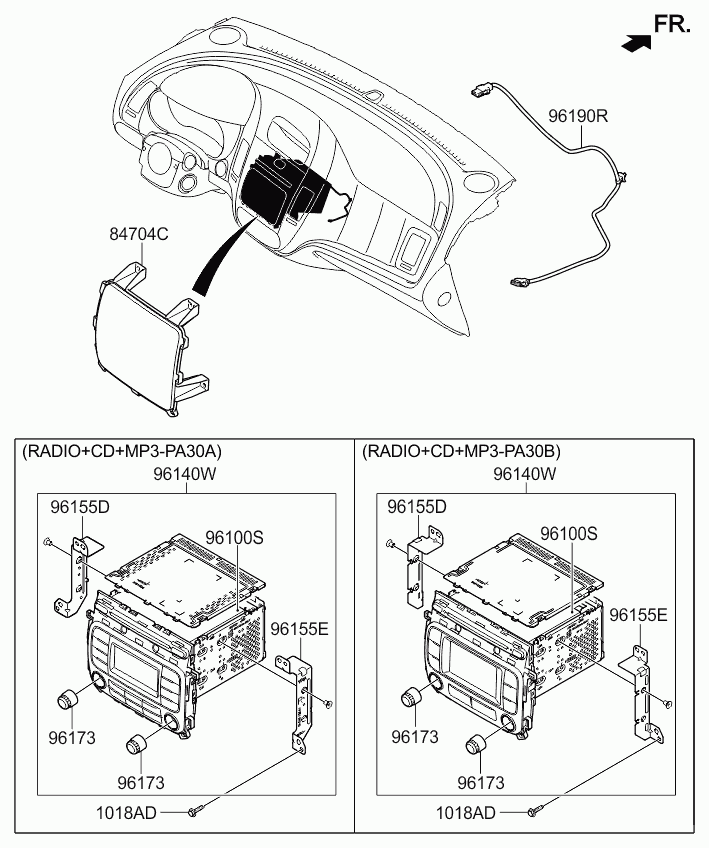 FR.

96190R

84704C

(RADIO+CD+MP3-PA30A)
96140W
96155D
96100S
96155E
96173
96173
1018AD

(RADIO+CD+MP3-PA30B)
96140W
96155D
96100S
96155E
96173
96173
1018AD