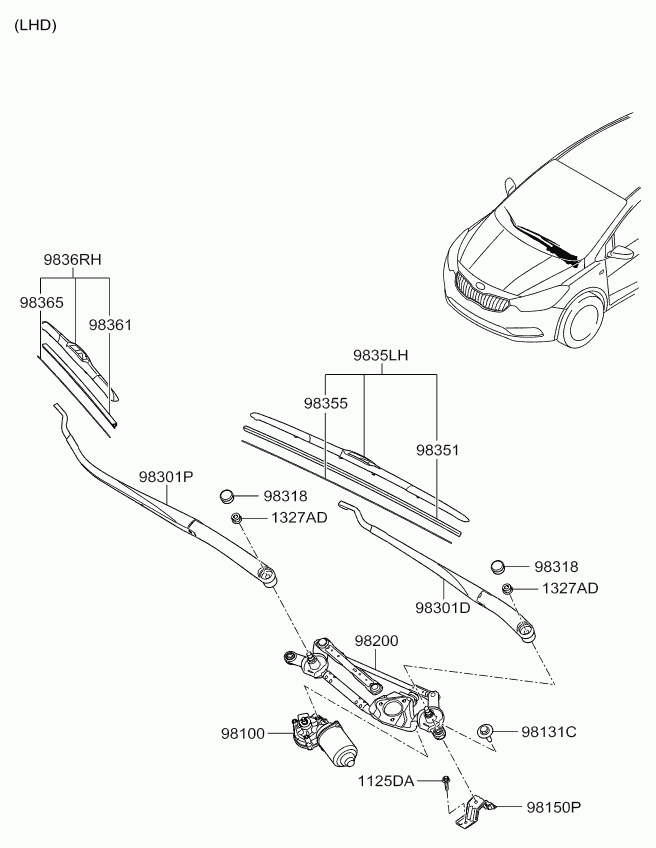 (LHD)

9836RH
98365
98361
9835LH
98355
98351
98301P
98318
1327AD
98318
1327AD
98301D
98200
98100
98131C
1125DA
98150P