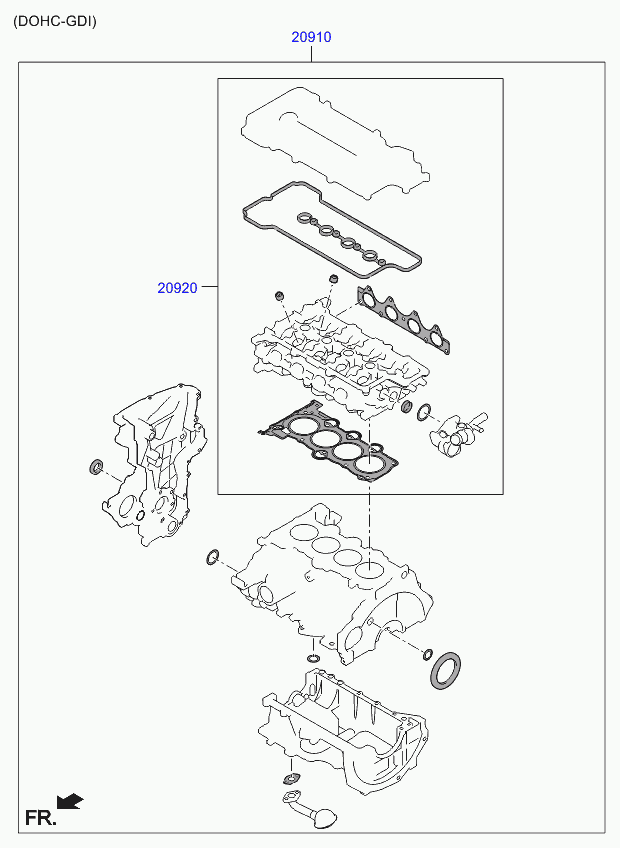 (DOHC-GDI)

20910

20920

FR.