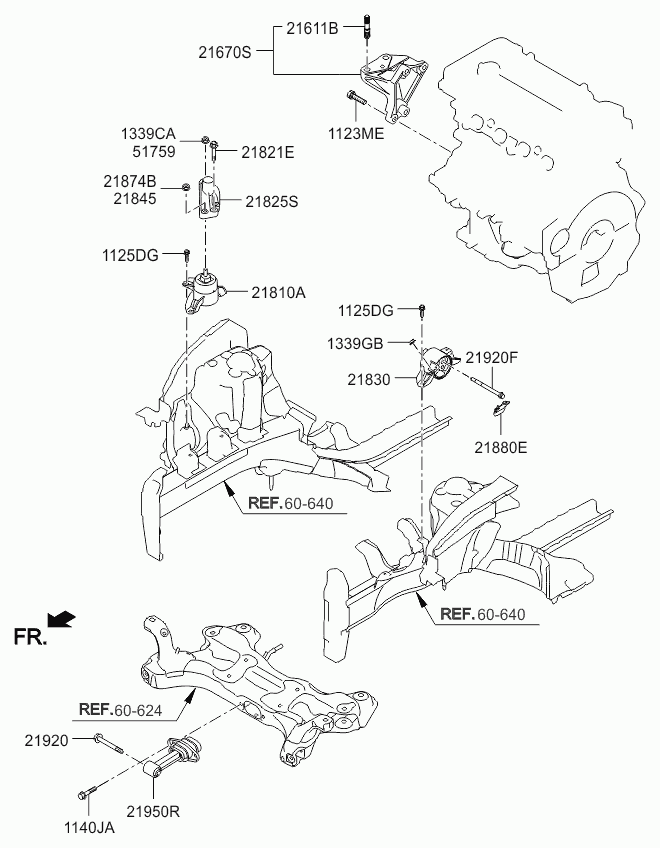 21611B
21670S
1123ME
1339CA
51759
21821E
21874B
21845
21825S
1125DG
21810A
1125DG
1339GB
21920F
21830
21880E
REF.60-640
REF.60-640
FR.
REF.60-624
21920
21950R
1140JA