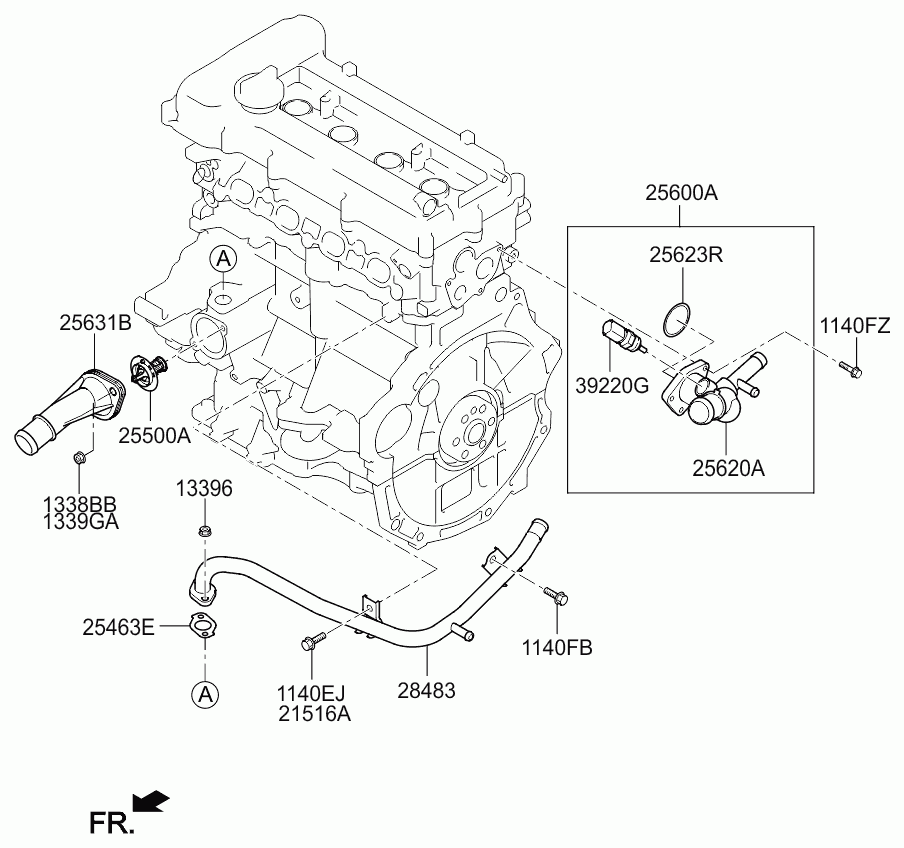 25600A
25623R
A
25631B
1140FZ
39220G
25500A
25620A
1338BB
1339GA
13396
25463E
1140FB
A
1140EJ
21516A
28483
FR.