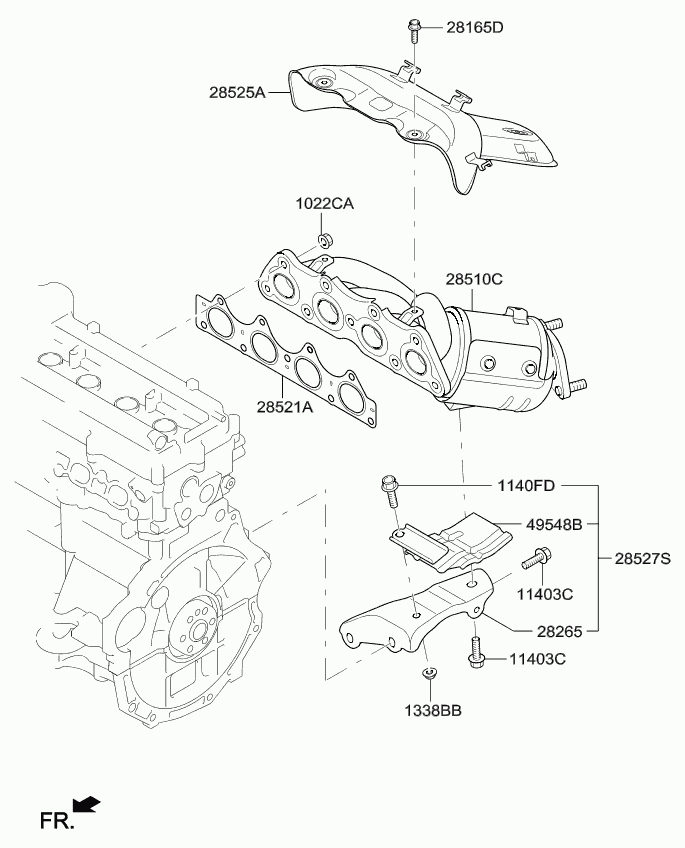 28165D
28525A
1022CA
28510C
28521A
1140FD
49548B
28527S
11403C
28265
11403C
1338BB
FR.