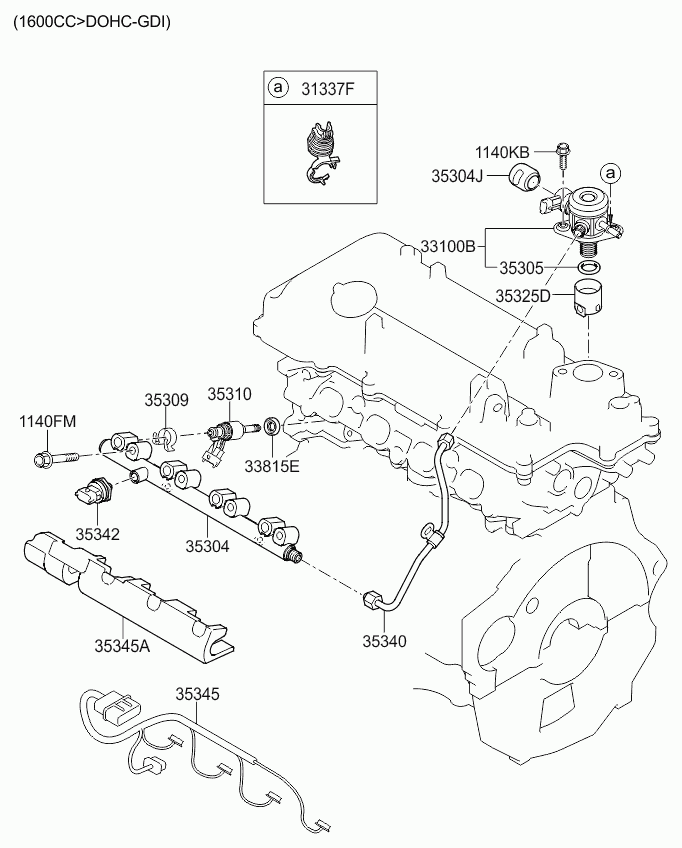 (1600CC>DOHC-GDI)

a 31337F

1140KB
35304J
a
33100B
35305
35325D

35309
35310
1140FM
33815E
35342
35304
35345A
35340
35345