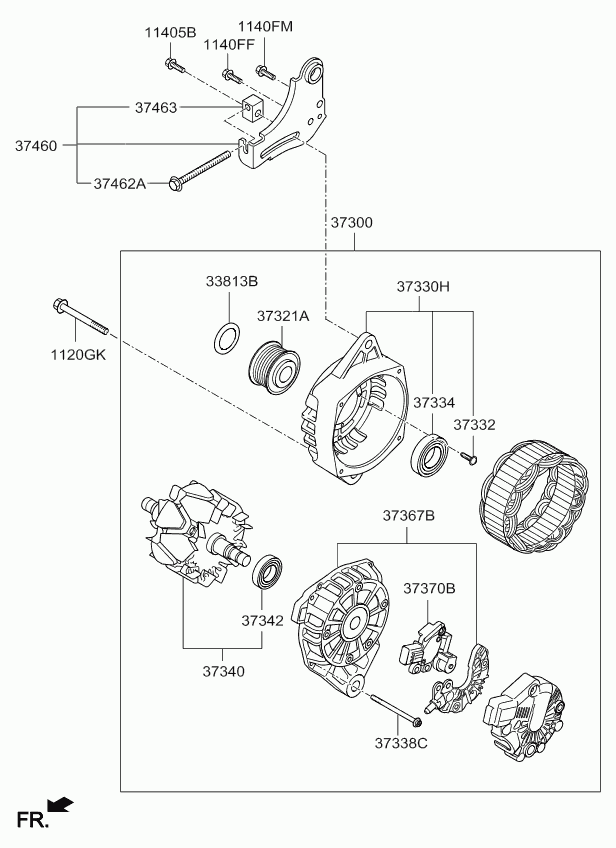 11405B
1140FM
1140FF
37463
37460
37462A
37300
33813B
37330H
37321A
1120GK
37334
37332
37367B
37370B
37342
37340
37338C
FR.