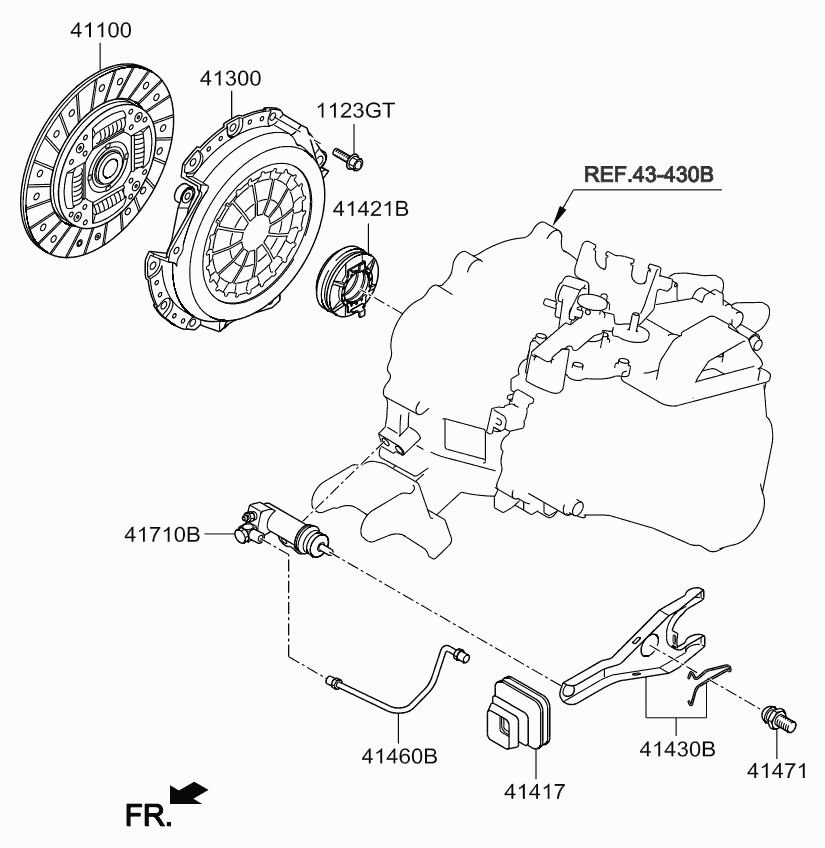 41100
41300
1123GT
REF.43-430B
41421B
41710B
41460B
41417
41430B
41471
FR.