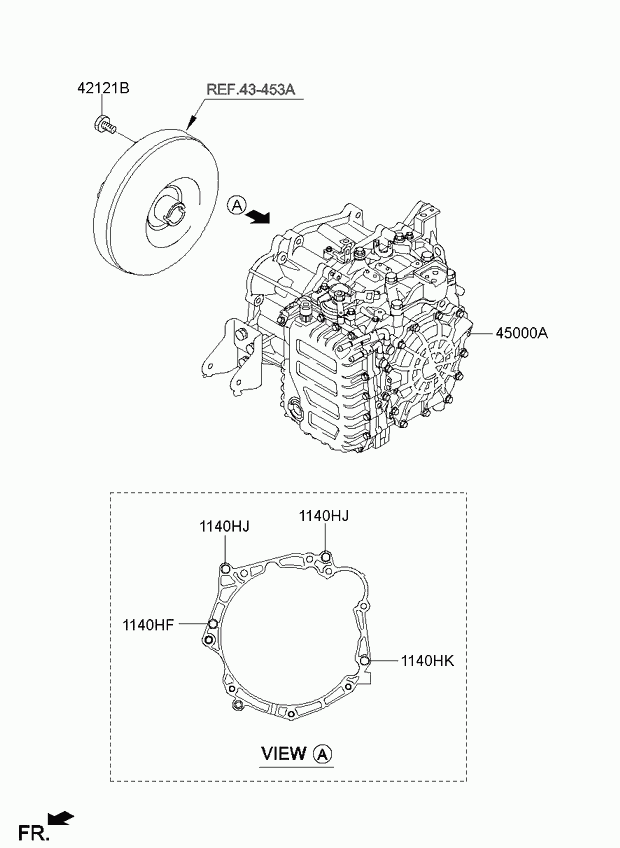 42121B

REF.43-453A

A

45000A

1140HJ

1140HJ

1140HF

1140HK

VIEW A

FR.