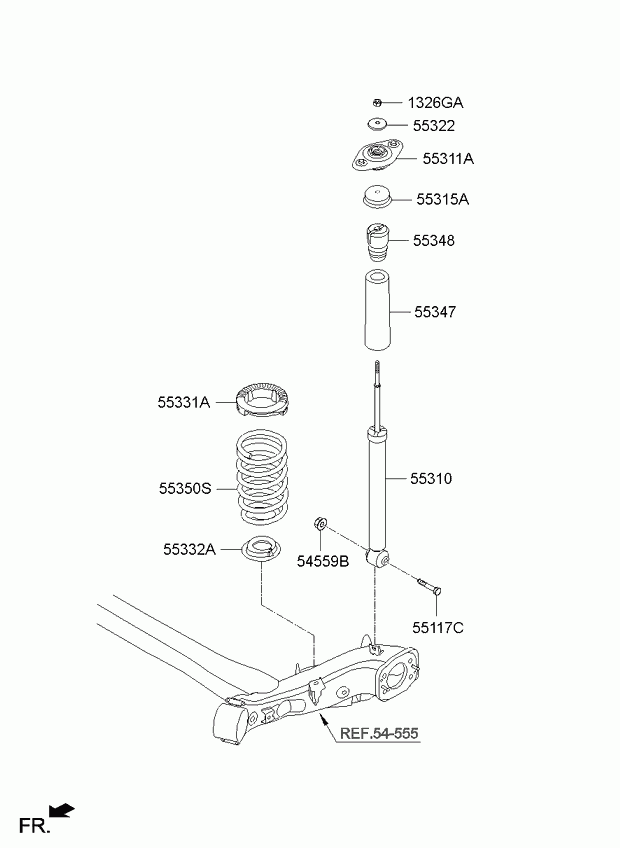 1326GA
55322
55311A
55315A
55348
55347
55331A
55350S
55310
55332A
54559B
55117C
REF.54-555
FR.