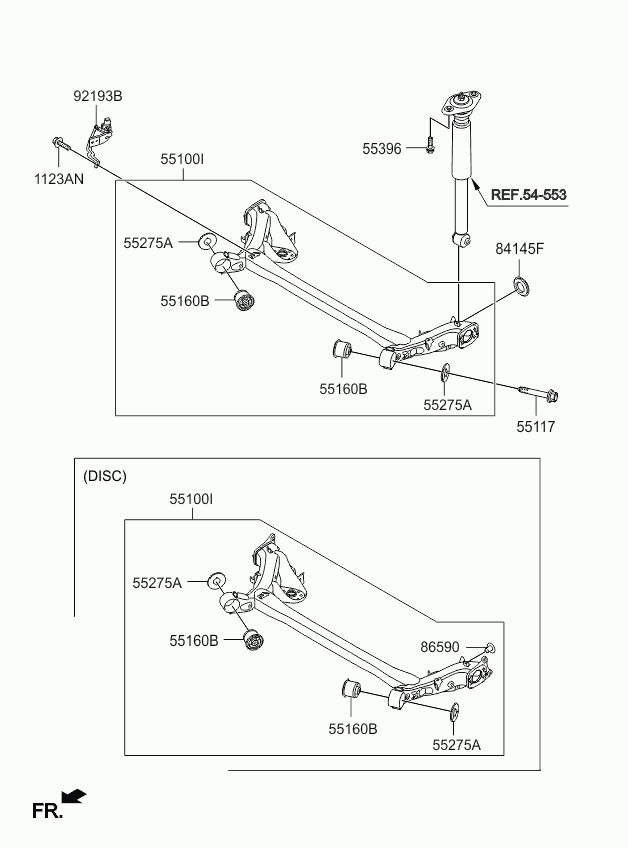 92193B
1123AN
55100I
55396
REF.54-553
55275A
84145F
55160B
55160B
55275A
55117

(DISC)
55100I
55275A
55160B
86590
55160B
55275A

FR.