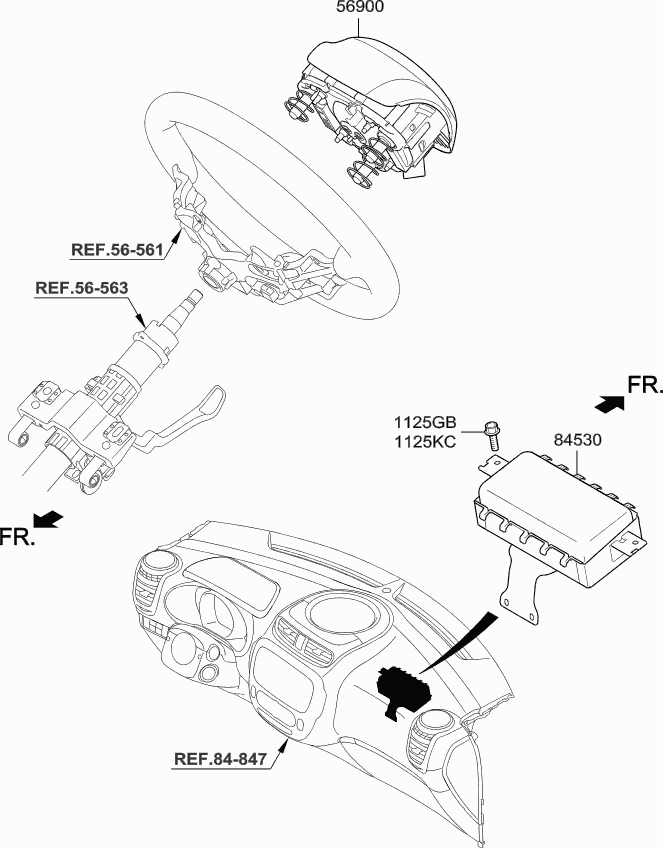 56900

REF.56-561

REF.56-563

FR.

1125GB
1125KC

84530

FR.

REF.84-847